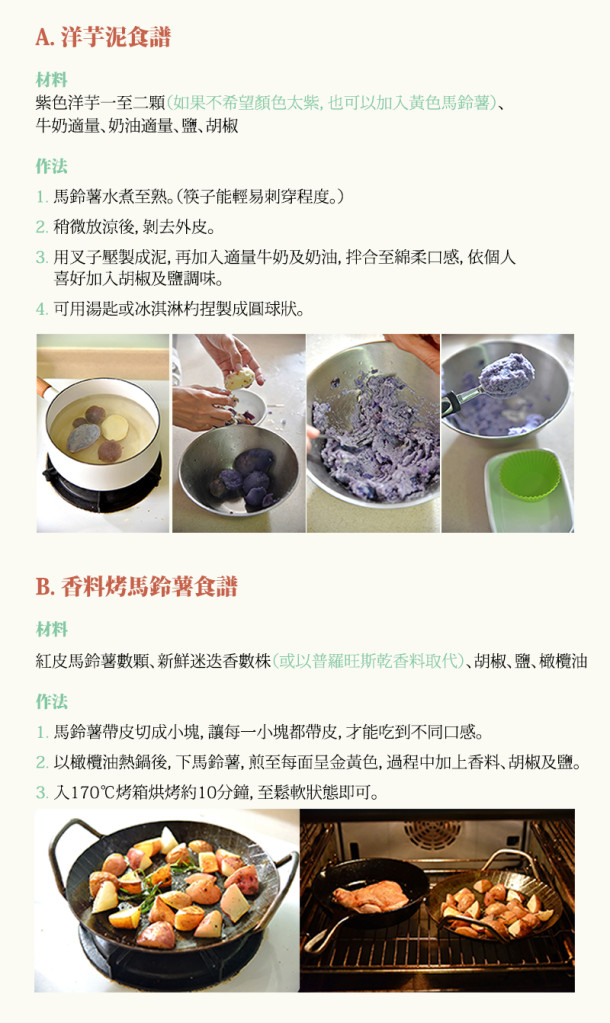 A. 洋芋泥食譜

材料

紫色洋芋一至二顆(如果不希望顏色太紫, 也可以加入黃色馬鈴薯)、牛奶適量、奶油適量、鹽、胡椒

作法

1. 馬鈴薯水煮至熟。(筷子能輕易刺穿程度。)

2. 稍微放涼後, 剝去外皮。

3. 用叉子壓製成泥, 再加入適量牛奶及奶油, 拌合至綿柔口感, 依個人喜好加入胡椒及鹽調味。

4. 可用湯匙或冰淇淋杓捏製成圓球狀。

B. 香料烤馬鈴薯食譜

材料

紅皮馬鈴薯數顆、新鮮迷迭香數株(或以普羅旺斯乾香料取代)、胡椒、鹽、橄欖油

作法

1. 馬鈴薯帶皮切成小塊, 讓每一小塊都帶皮, 才能吃到不同口感。

2. 以橄欖油熱鍋後, 下馬鈴薯, 煎至每面呈金黃色, 過程中加上香料、胡椒及鹽。

3. 入170℃烤箱烘烤約10分鐘, 至鬆軟狀態即可。